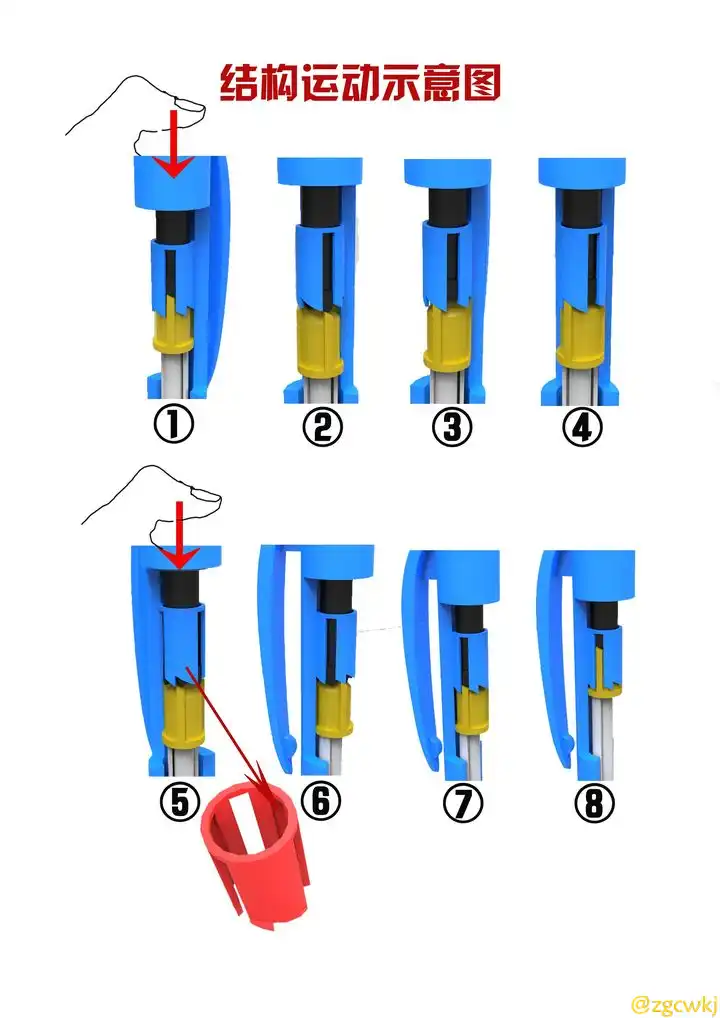 结构运动示意图

①

②

③

④

⑤

⑥

⑦

⑧

@zgcwkj